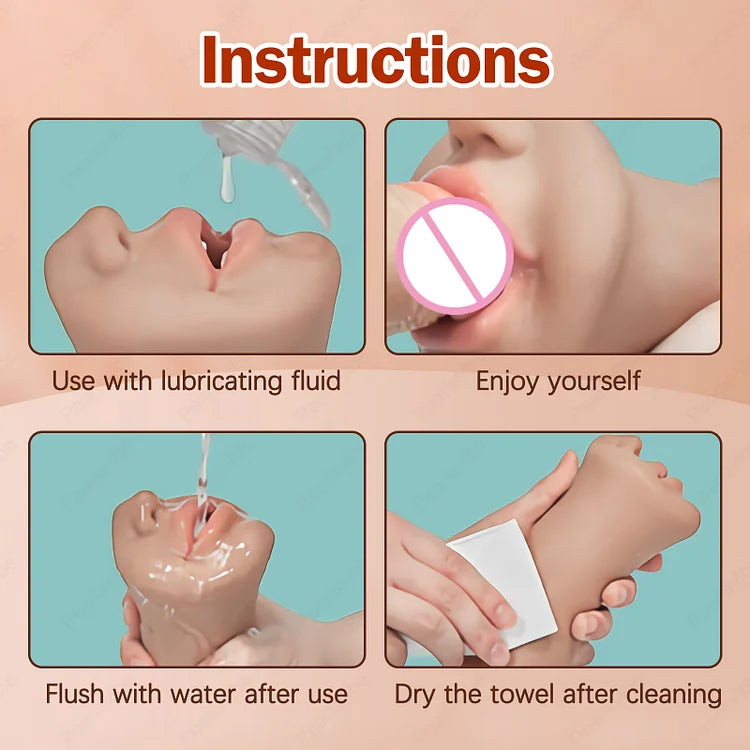 Instructions

Use with lubricating fluid

Enjoy yourself

Flush with water after use

Dry the towel after cleaning